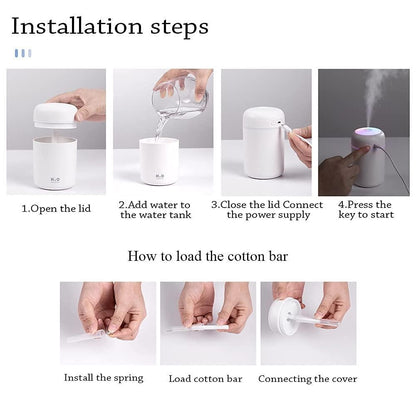 Installation steps

1.Open the lid

2.Add water to the water tank

3.Close the lid Connect the power supply

4.Press the key to start

How to load the cotton bar

Install the spring

Load cotton bar

Connecting the cover